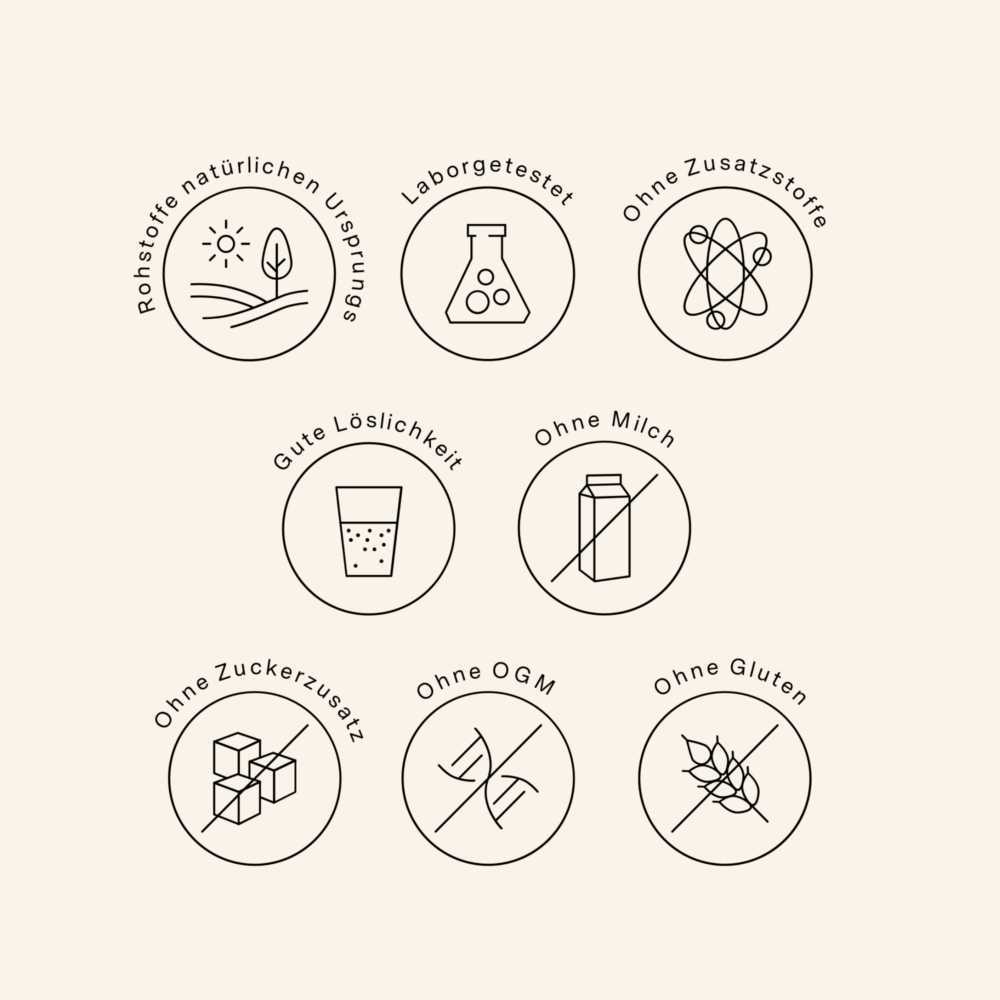 Rohstoffe natürlichen Ursprungs

Laborgetestet

Ohne Zusatzstoffe

Gute Löslichkeit

Ohne Milch

Ohne Zuckerzusatz

Ohne OGM

Ohne Gluten